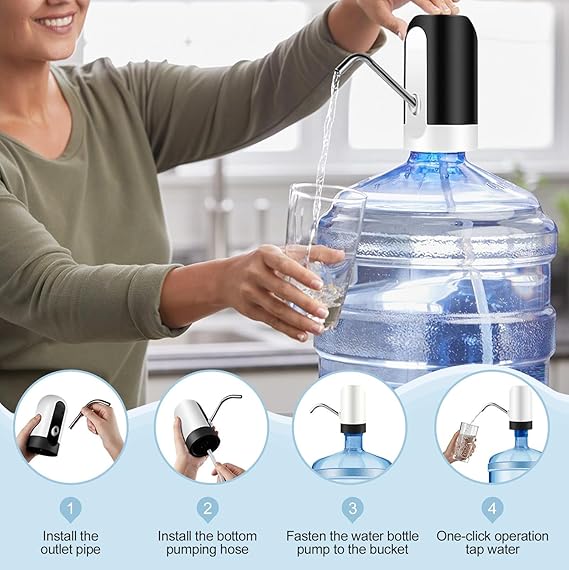 1
Install the outlet pipe

2
Install the bottom pumping hose

3
Fasten the water bottle pump to the bucket

4
One-click operation tap water