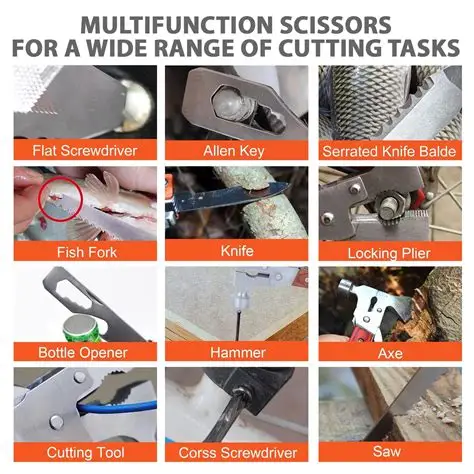 MULTIFUNCTION SCISSORS FOR A WIDE RANGE OF CUTTING TASKS

Flat Screwdriver

Allen Key

Serrated Knife Balde

Fish Fork

Knife

Locking Plier

Bottle Opener

Hammer

Axe

Cutting Tool

Corss Screwdriver

Saw